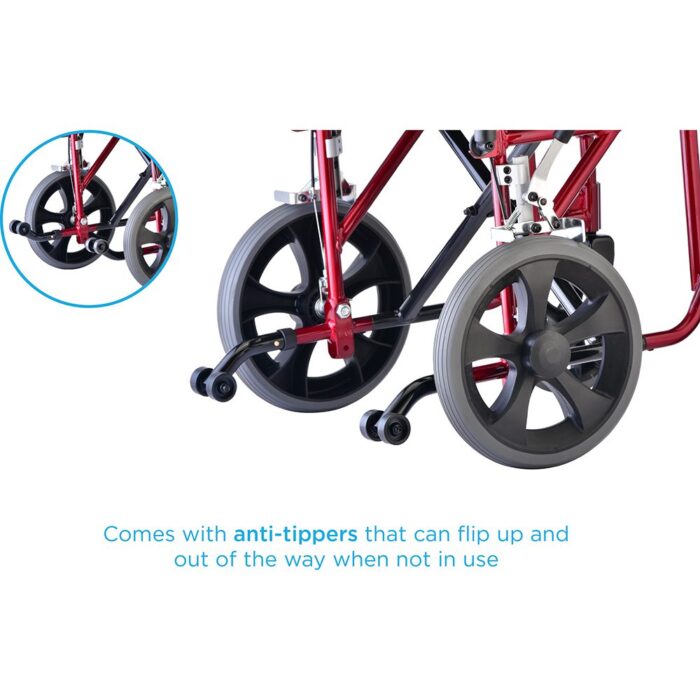 Comes with anti-tippers that can flip up and out of the way when not in use